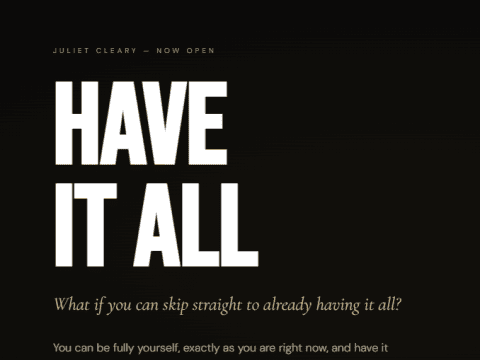 JULIET CLEARY — NOW OPEN

HAVE IT ALL

What if you can skip straight to already having it all?

You can be fully yourself, exactly as you are right now, and have it